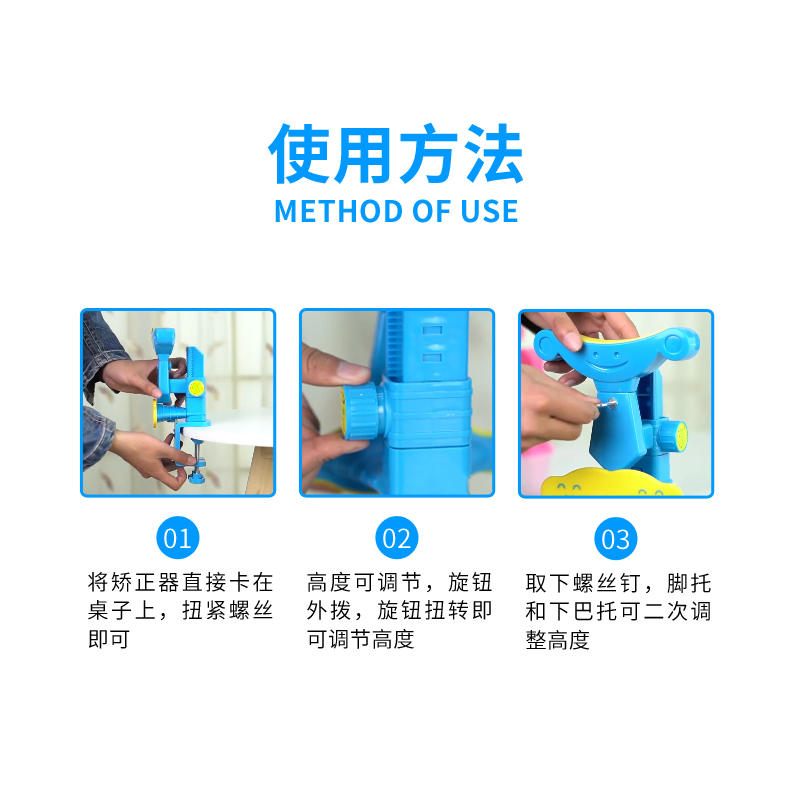 使用方法
METHOD OF USE

01
将矫正器直接卡在桌子上，扭紧螺丝即可

02
高度可调节，旋钮外拨，旋钮扭转即可调节高度

03
取下螺丝钉，脚托和下巴托可二次调整高度