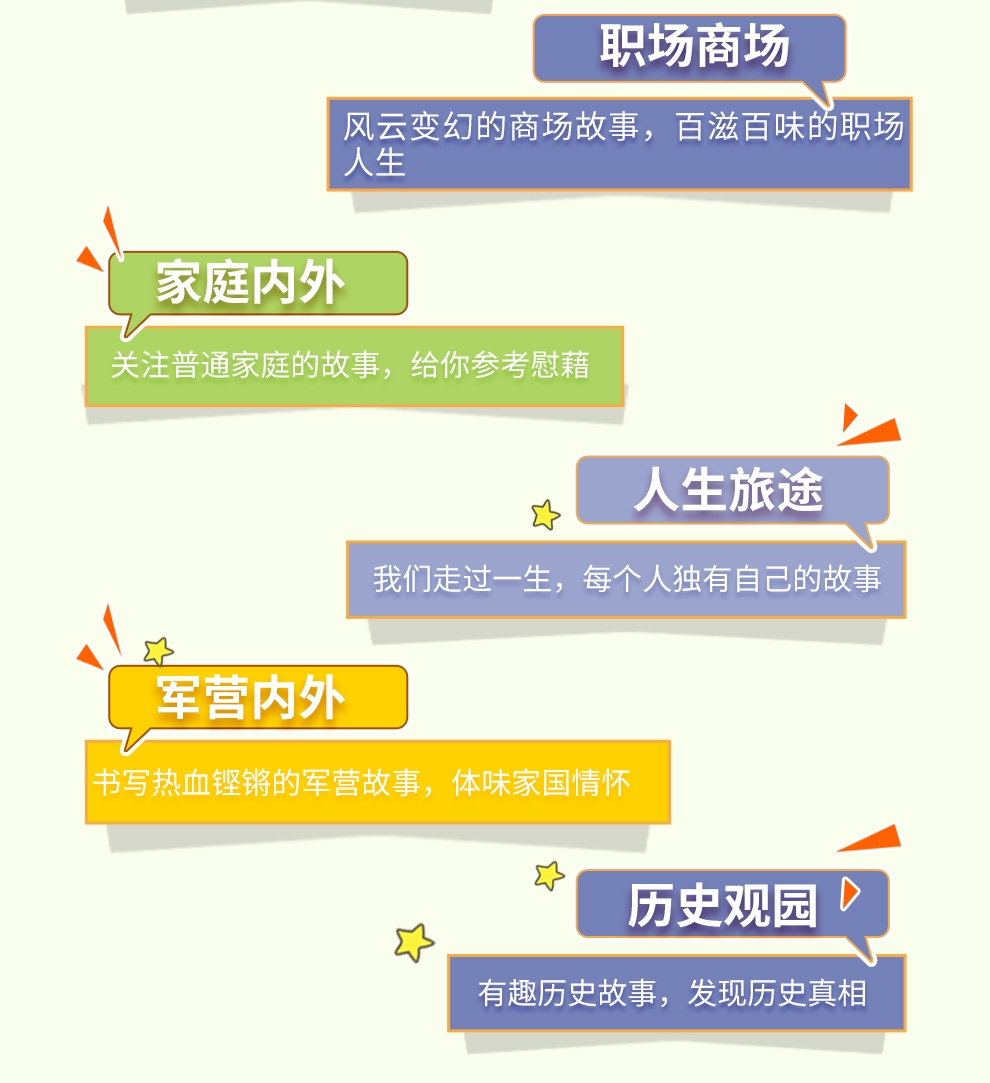 职场商场

风云变幻的商场故事，百滋百味的职场人生

家庭内外

关注普通家庭的故事，给你参考慰藉

人生旅途

我们走过一生，每个人独有自己的故事

军营内外

书写热血铿锵的军营故事，体味家国情怀

历史观园

有趣历史故事，发现历史真相