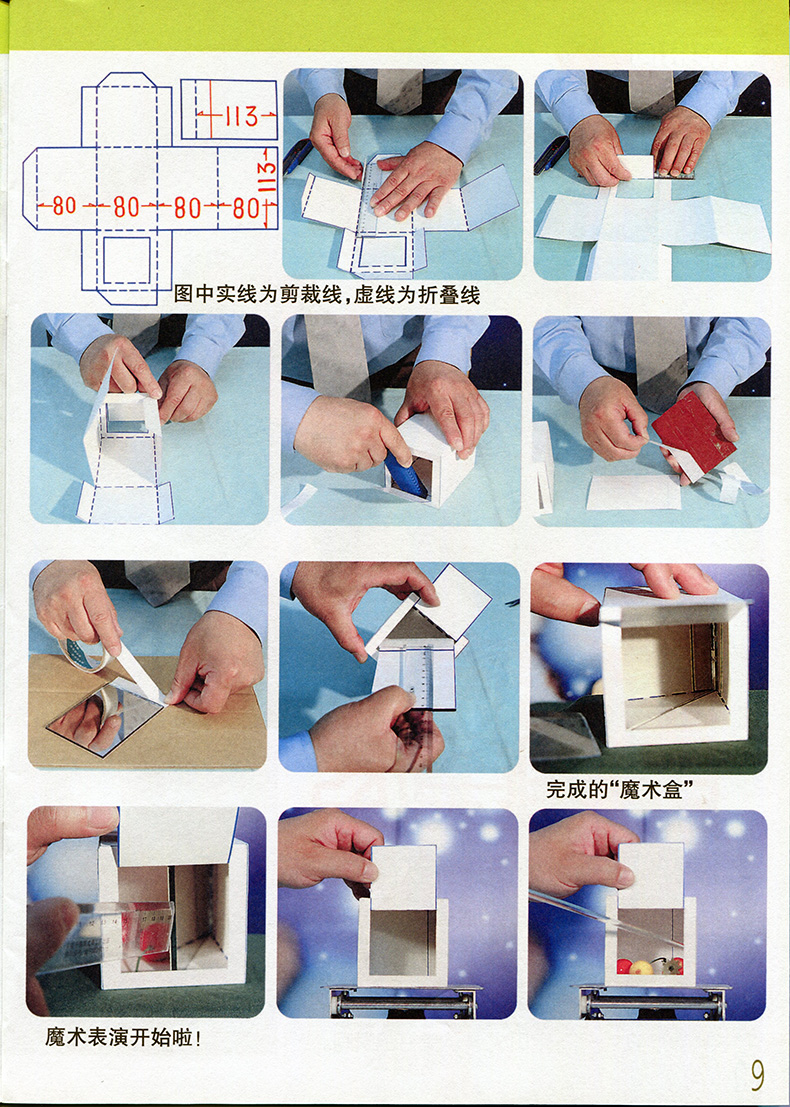 113

113

80 80 80 80

图中实线为剪裁线，虚线为折叠线

完成的“魔术盒”

魔术表演开始啦！

9